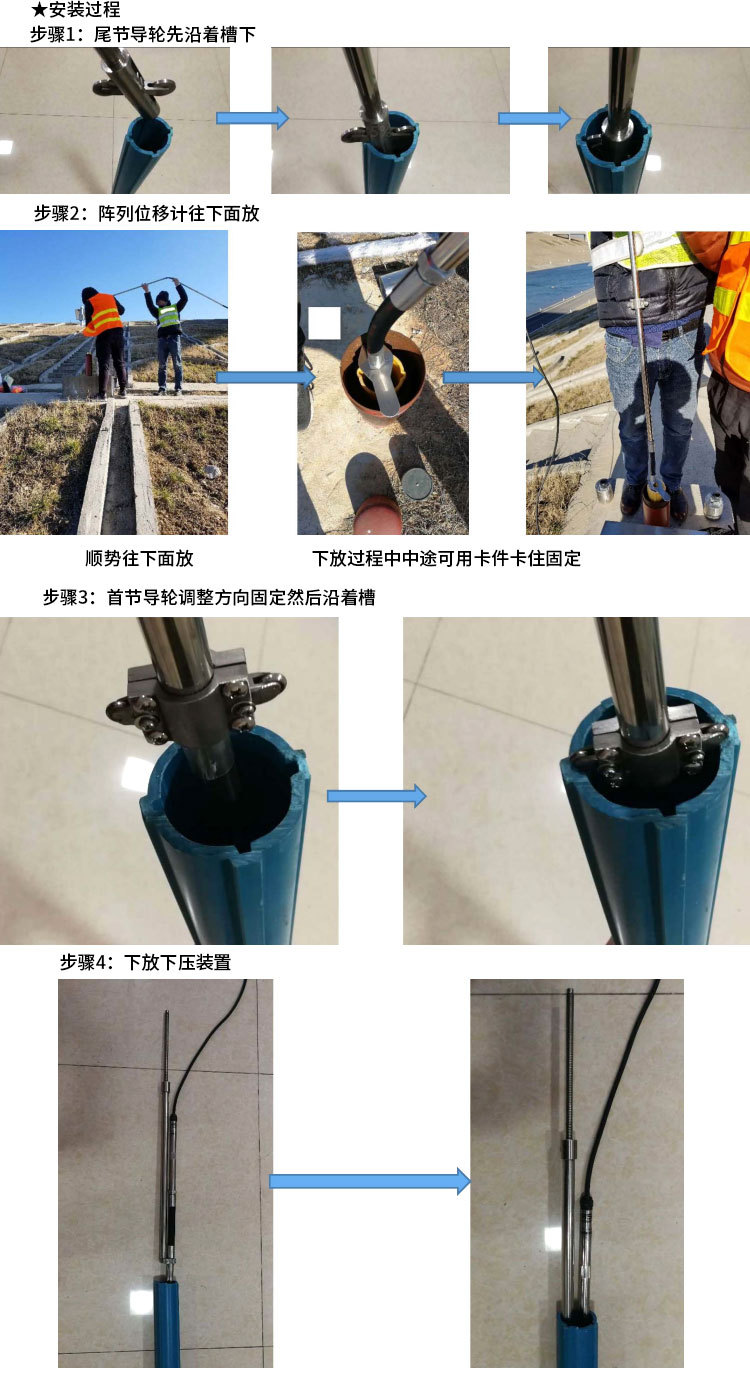 ★安装过程
步骤1：尾节导轮先沿着槽下

步骤2：阵列位移计往下面放

顺势往下面放

下放过程中中途可用卡件卡住固定

步骤3：首节导轮调整方向固定然后沿着槽

步骤4：下放下压装置