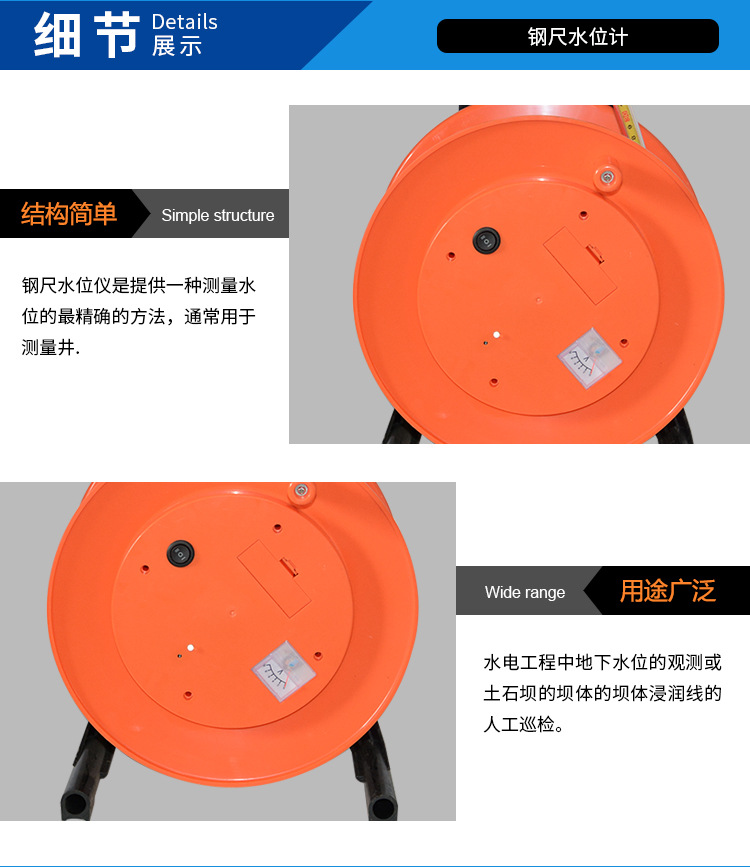 细节 Details 展示

钢尺水位计

结构简单 Simple structure

钢尺水位仪是提供一种测量水位的最精确的方法，通常用于测量井.

Wide range 用途广泛

水电工程中地下水位的观测或土石坝的坝体的坝体浸润线的人工巡检。